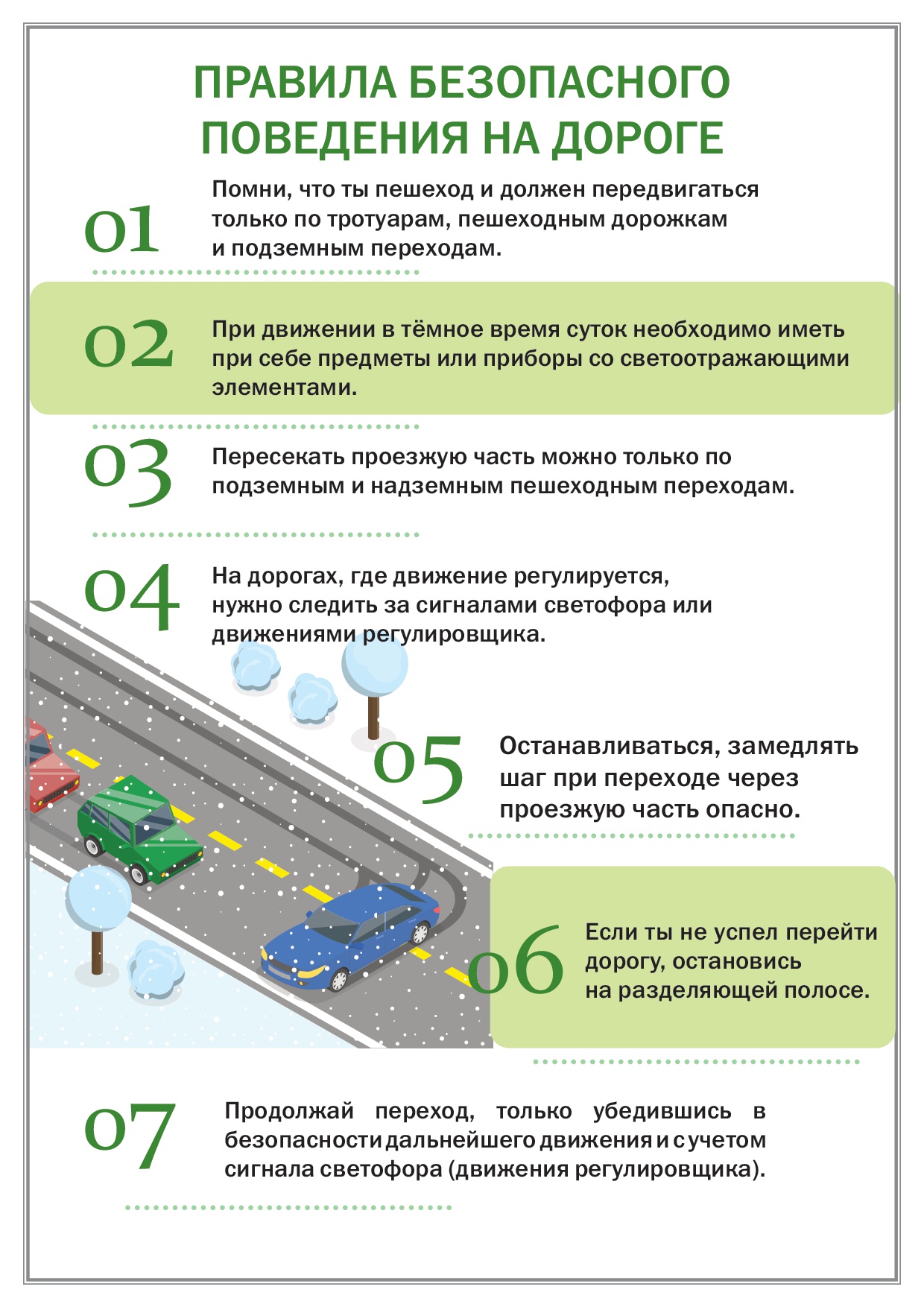 ПРАВИЛА БЕЗОПАСНОГО ПОВЕДЕНИЯ НА ДОРОГЕ

01 Помни, что ты пешеход и должен передвигаться только по тротуарам, пешеходным дорожкам и подземным переходам.

02 При движении в тёмное время суток необходимо иметь при себе предметы или приборы со светоотражающими элементами.

03 Пересекать проезжую часть можно только по подземным и надземным пешеходным переходам.

04 На дорогах, где движение регулируется, нужно следить за сигналами светофора или движениями регулировщика.

05 Останавливаться, замедлять шаг при переходе через проезжую часть опасно.

06 Если ты не успел перейти дорогу, остановись на разделяющей полосе.

07 Продолжай переход, только убедившись в безопасности дальнейшего движения и с учетом сигнала светофора (движения регулировщика).